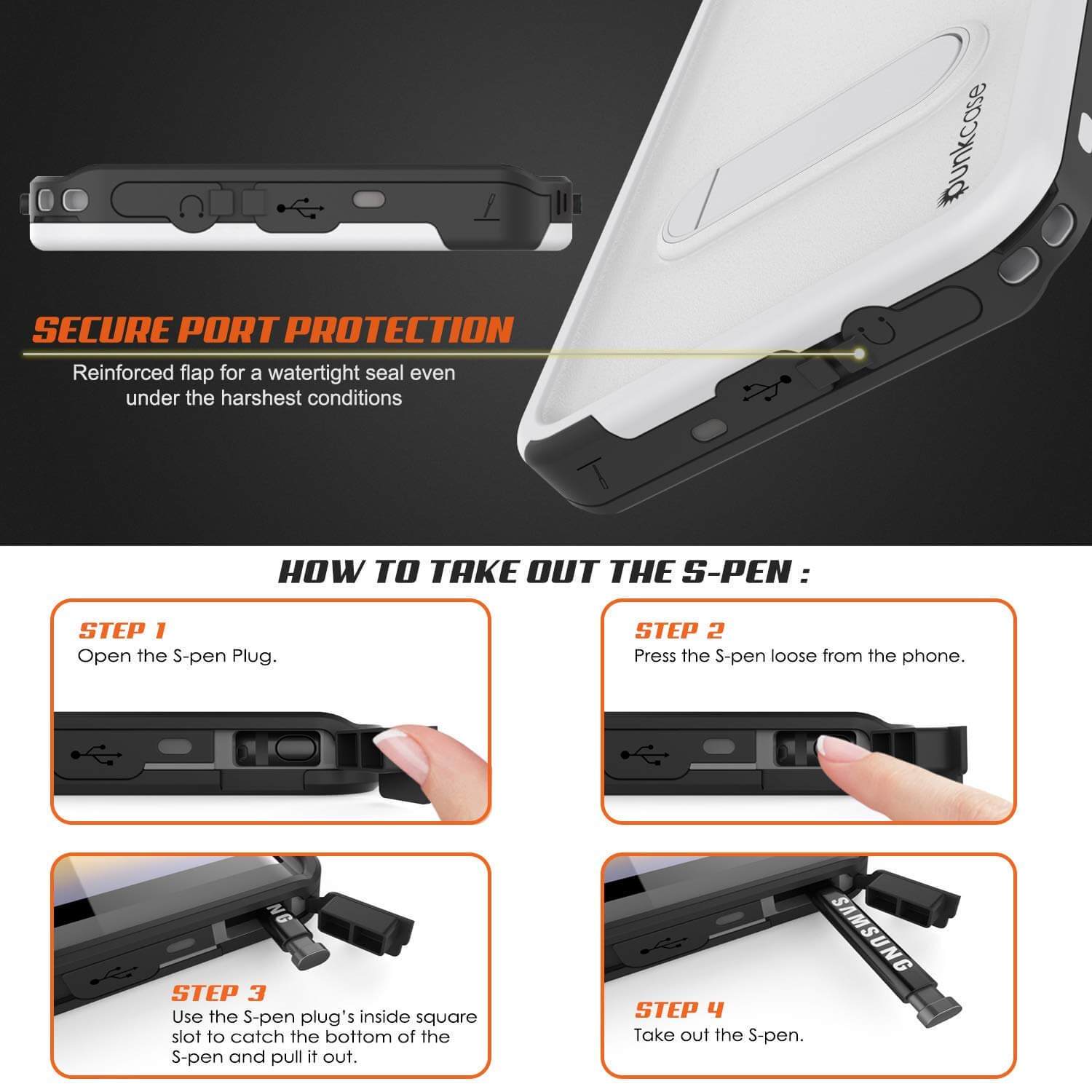 punkcase

SECURE PORT PROTECTION

Reinforced flap for a watertight seal even under the harshest conditions

HOW TO TAKE OUT THE S-PEN :

STEP 1
Open the S-pen Plug.

STEP 2
Press the S-pen loose from the phone.

NG

STEP 3
Use the S-pen plug's inside square slot to catch the bottom of the S-pen and pull it out.

SAMSUNG

STEP 4
Take out the S-pen.